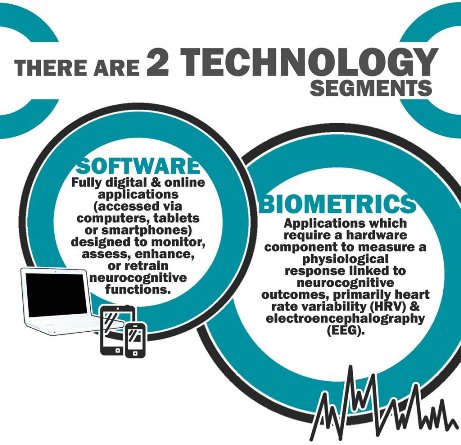 THERE ARE 2 TECHNOLOGY SEGMENTS

SOFTWARE
Fully digital & online applications (accessed via computers, tablets or smartphones) designed to monitor, assess, enhance, or retrain neurocognitive functions.

BIOMETRICS
Applications which require a hardware component to measure a physiological response linked to neurocognitive outcomes, primarily heart rate variability (HRV) & electroencephalography (EEG).